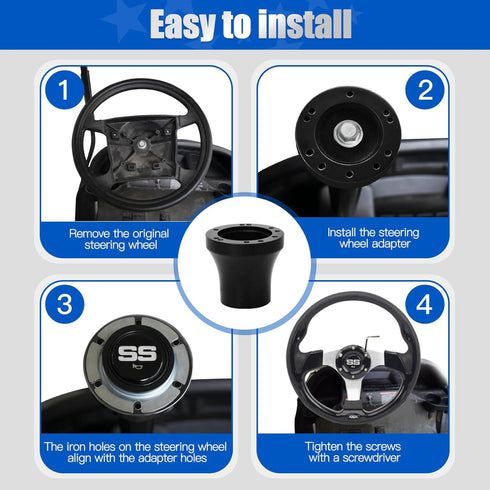 Easy to install

1

Remove the original steering wheel

2

Install the steering wheel adapter

3

SS

The iron holes on the steering wheel align with the adapter holes

4

SS

Tighten the screws with a screwdriver