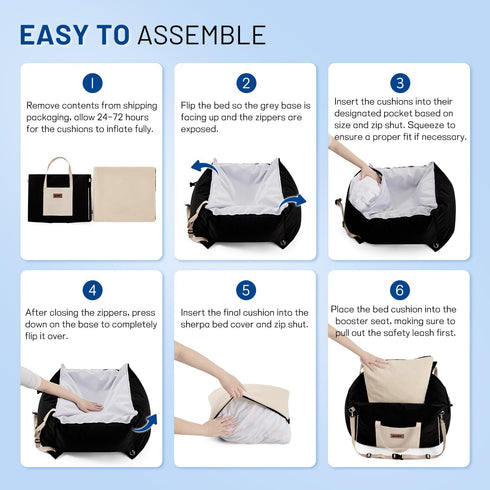 EASY TO ASSEMBLE

1

Remove contents from shipping packaging, allow 24-72 hours for the cushions to inflate fully.

2

Flip the bed so the grey base is facing up and the zippers are exposed.

3

Insert the cushions into their designated pocket based on size and zip shut. Squeeze to ensure a proper fit if necessary.

4

After closing the zippers, press down on the base to completely flip it over.

5

Insert the final cushion into the sherpa bed cover and zip shut.

6

Place the bed cushion into the booster seat, making sure to pull out the safety leash first.