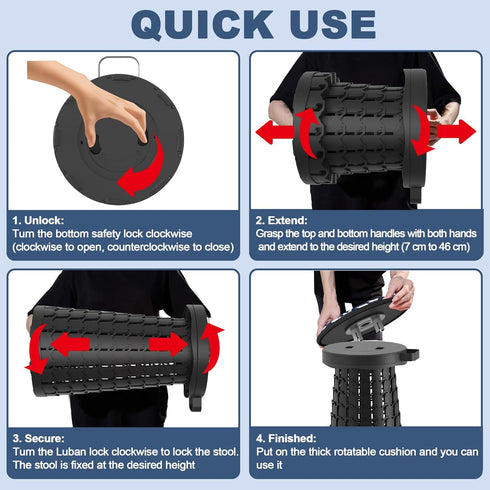 QUICK USE

1. Unlock:
Turn the bottom safety lock clockwise (clockwise to open, counterclockwise to close)

2. Extend:
Grasp the top and bottom handles with both hands and extend to the desired height (7 cm to 46 cm)

3. Secure:
Turn the Luban lock clockwise to lock the stool. The stool is fixed at the desired height

4. Finished:
Put on the thick rotatable cushion and you can use it