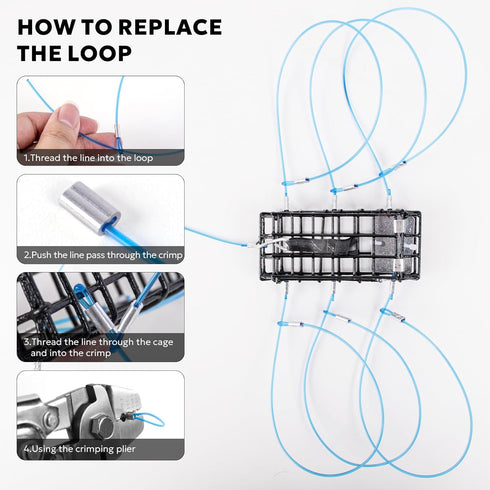 HOW TO REPLACE THE LOOP

1.Thread the line into the loop

2.Push the line pass through the crimp

3.Thread the line through the cage and into the crimp

4.Using the crimping plier