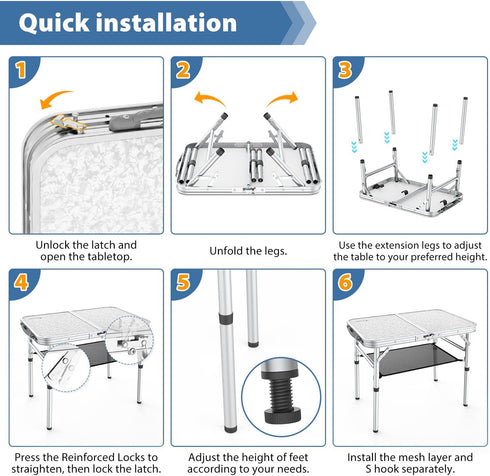 Quick installation

1

Unlock the latch and open the tabletop.

2

Unfold the legs.

3

Use the extension legs to adjust the table to your preferred height.

4

Press the Reinforced Locks to straighten, then lock the latch.

5

Adjust the height of feet according to your needs.

6

Install the mesh layer and S hook separately.