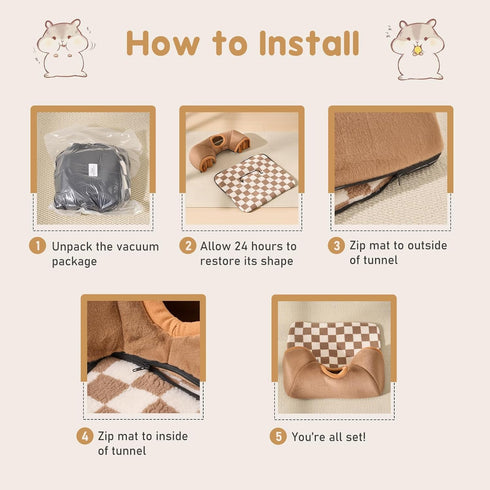 How to Install

1 Unpack the vacuum package

2 Allow 24 hours to restore its shape

3 Zip mat to outside of tunnel

4 Zip mat to inside of tunnel

5 You're all set!