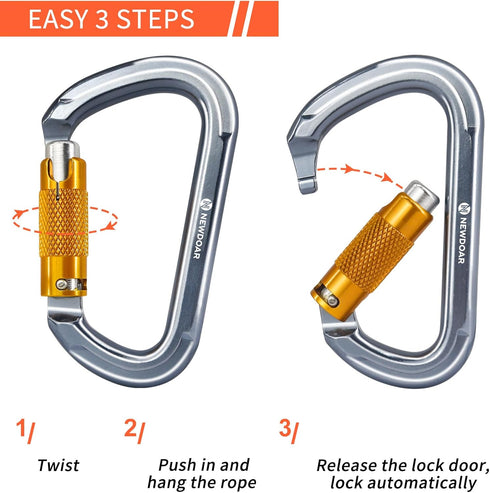 EASY 3 STEPS

NEWDOAR

NEWDOAR

1/

Twist

2/

Push in and hang the rope

3/

Release the lock door, lock automatically