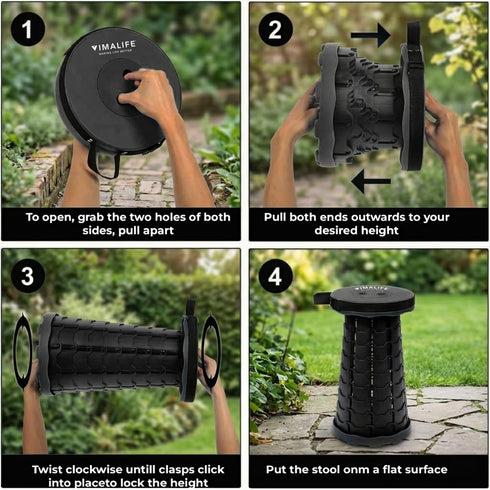 1

VIMALIFE
MAKING LIFE BETTER

To open, grab the two holes of both sides, pull apart

2

Pull both ends outwards to your desired height

3

Twist clockwise untill clasps click into placeto lock the height

4

VIMALIFE

Put the stool onm a flat surface