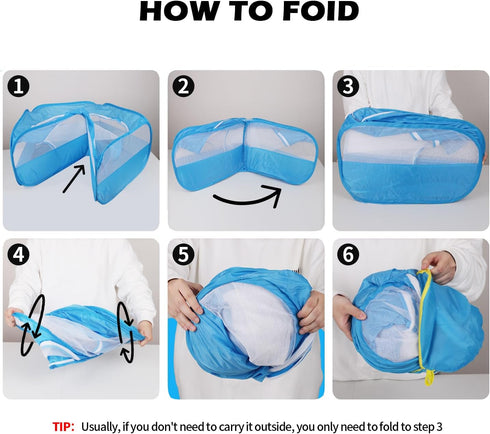 HOW TO FOID

1

2

3

4

5

6

TIP: Usually, if you don't need to carry it outside, you only need to fold to step 3