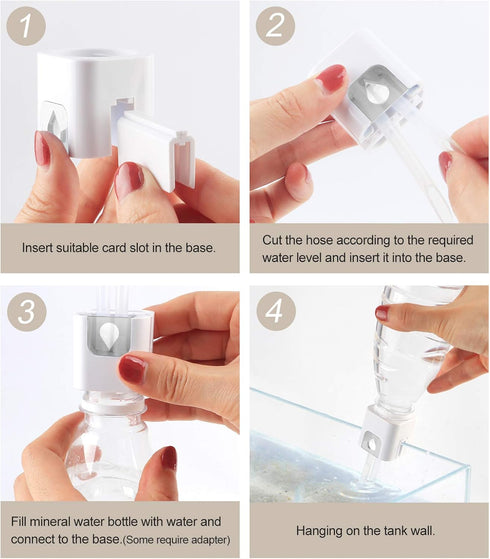 1

Insert suitable card slot in the base.

2

Cut the hose according to the required water level and insert it into the base.

3

Fill mineral water bottle with water and connect to the base.(Some require adapter)

4

Hanging on the tank wall.