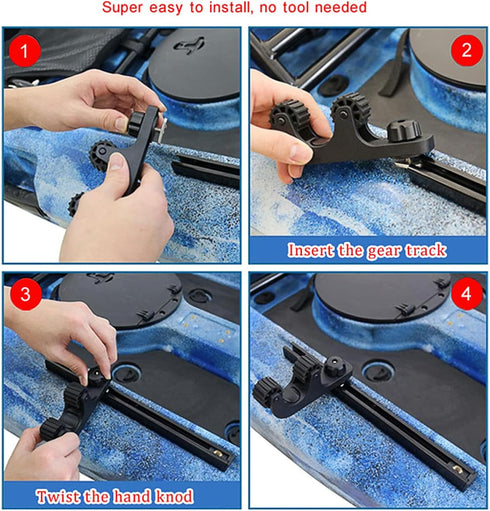 Super easy to install, no tool needed

1

2

Insert the gear track

3

Twist the hand knod

4