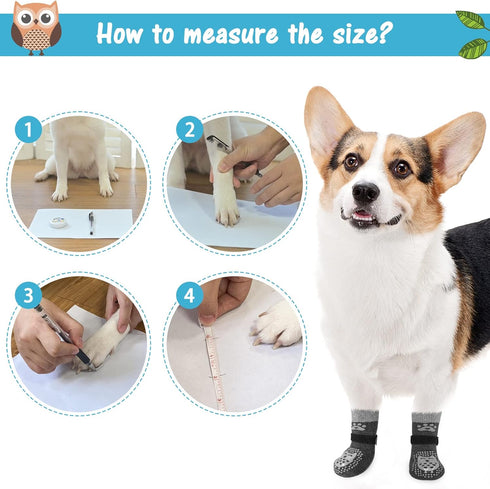 How to measure the size?

1

2

3

4