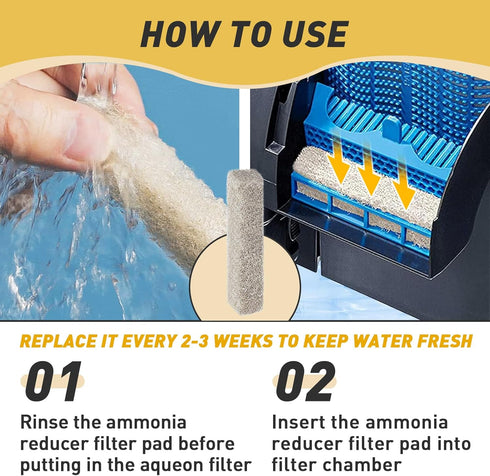 HOW TO USE

REPLACE IT EVERY 2-3 WEEKS TO KEEP WATER FRESH

01

Rinse the ammonia reducer filter pad before putting in the aqueon filter

02

Insert the ammonia reducer filter pad into filter chamber