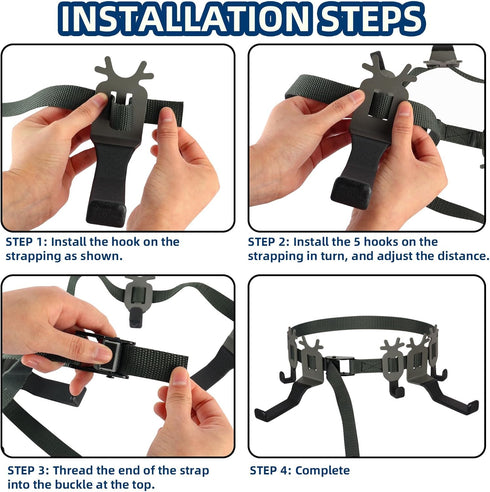 INSTALLATION STEPS

STEP 1: Install the hook on the strapping as shown.

STEP 2: Install the 5 hooks on the strapping in turn, and adjust the distance.

STEP 3: Thread the end of the strap into the buckle at the top.

STEP 4: Complete