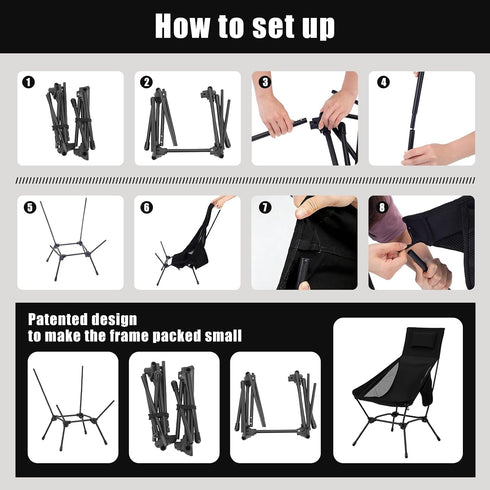 How to set up

1

2

3

4

5

6

7

8

Patented design
to make the frame packed small