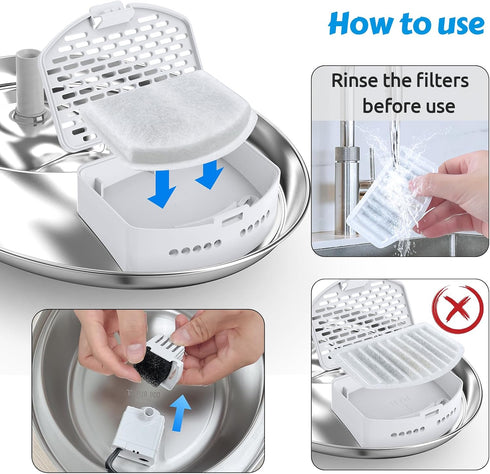 How to use

Rinse the filters before use