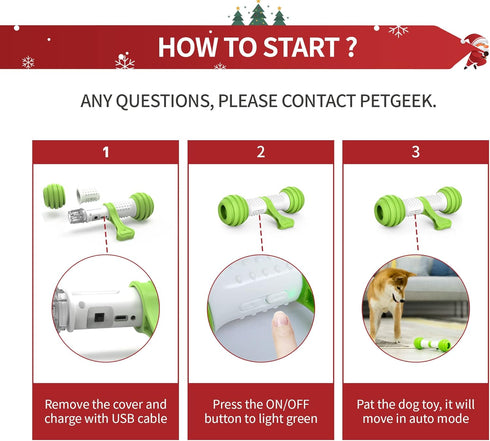 HOW TO START ?

ANY QUESTIONS, PLEASE CONTACT PETGEEK.

1

Remove the cover and charge with USB cable

2

Press the ON/OFF button to light green

3

Pat the dog toy, it will move in auto mode