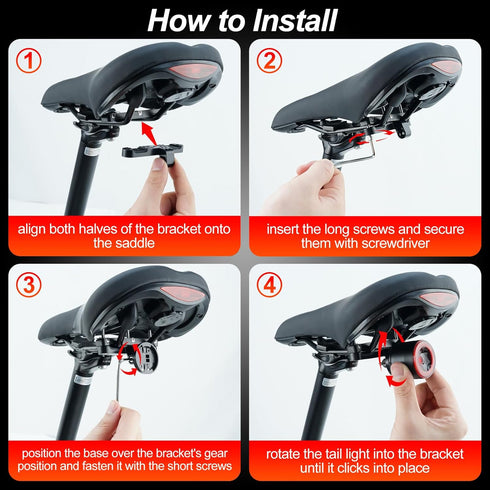 How to Install

1

align both halves of the bracket onto the saddle

2

insert the long screws and secure them with screwdriver

3

position the base over the bracket's gear position and fasten it with the short screws

4

rotate the tail light into the bracket until it clicks into place