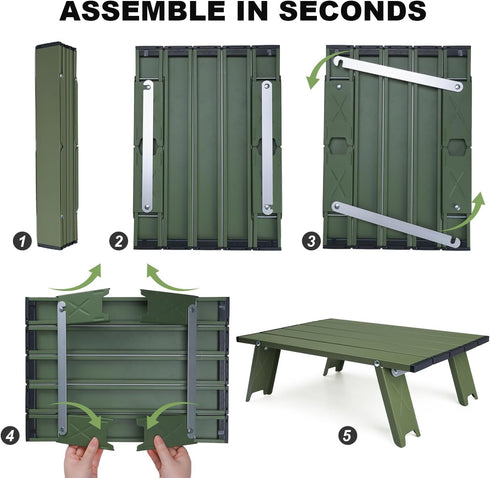 ASSEMBLE IN SECONDS

1

2

3

4

5