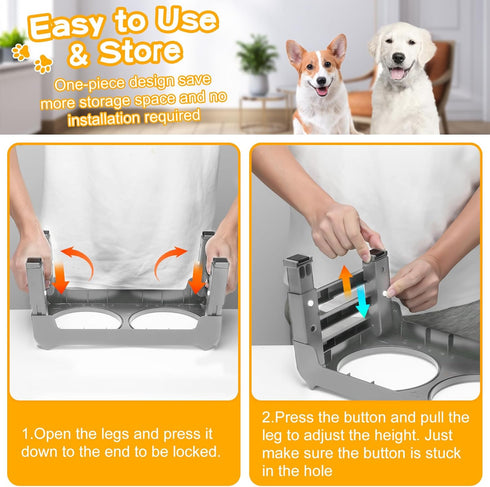 Easy to Use & Store

One-piece design save more storage space and no installation required

1.Open the legs and press it down to the end to be locked.

2.Press the button and pull the leg to adjust the height. Just make sure the button is stuck in the hole