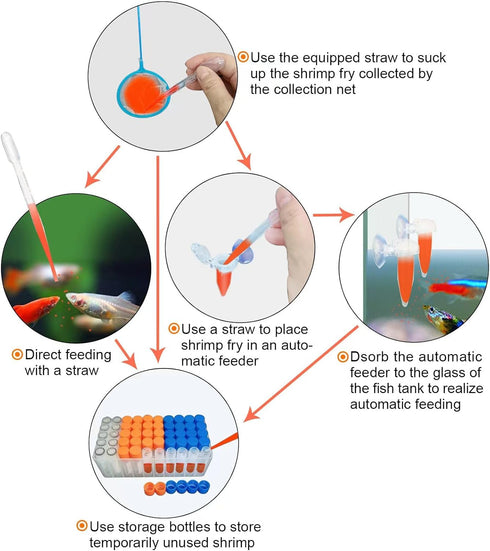 Use the equipped straw to suck up the shrimp fry collected by the collection net

Direct feeding with a straw

Use a straw to place shrimp fry in an automatic feeder

Dsorb the automatic feeder to the glass of the fish tank to realize automatic feeding

Use storage bottles to store temporarily unused shrimp