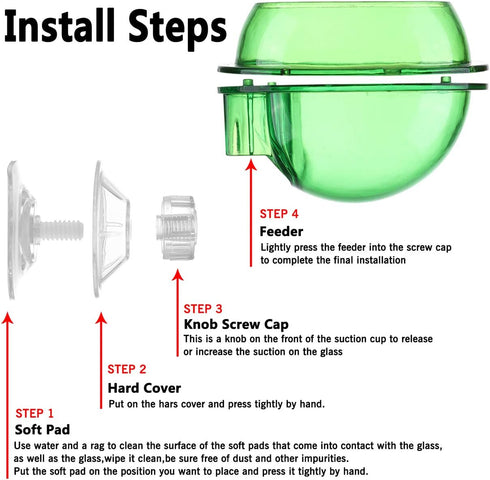 Install Steps

STEP 4
Feeder
Lightly press the feeder into the screw cap to complete the final installation

STEP 3
Knob Screw Cap
This is a knob on the front of the suction cup to release or increase the suction on the glass

STEP 2
Hard Cover
Put on the hars cover and press tightly by hand.

STEP 1
Soft Pad
Use water and a rag to clean the surface of the soft pads that come into contact with the glass, as well as the glass,wipe it clean,be sure free of dust and other impurities.
Put the soft pad on the position you want to place and press it tightly by hand.