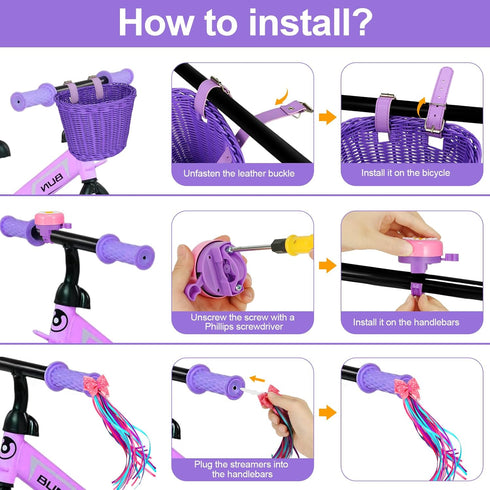 How to install?

Unfasten the leather buckle

Install it on the bicycle

Unscrew the screw with a Phillips screwdriver

Install it on the handlebars

Plug the streamers into the handlebars