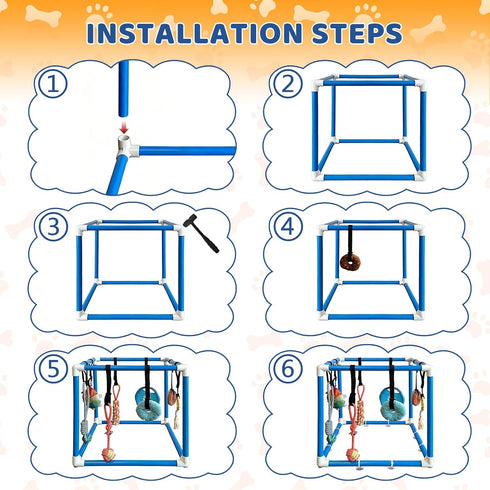 INSTALLATION STEPS

1

2

3

4

5

6