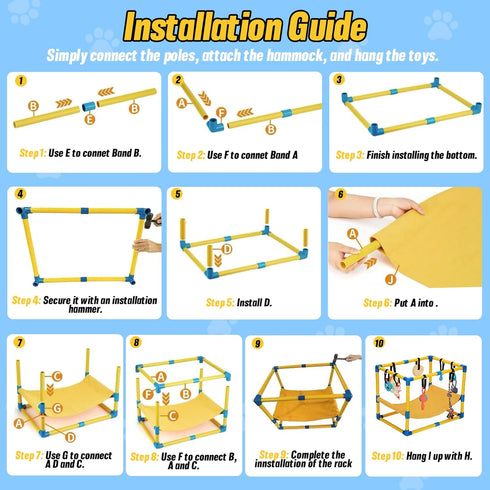 Installation Guide

Simply connect the poles, attach the hammock, and hang the toys.

1
B
E
B
Step 1: Use E to connet Band B.

2
A
F
B
Step 2: Use F to connet Band A

3
Step 3: Finish installing the bottom.

4
Step 4: Secure it with an installation hammer.

5
D
Step 5: Install D.

6
A
J
Step 6: Put A into .

7
C
G
A
D
Step 7: Use G to connect A D and C.

8
A
F
B
C
Step 8: Use F to connect B, A and C.

9
Step 9: Complete the innstallation of the rack

10
Step 10: Hang I up with H.