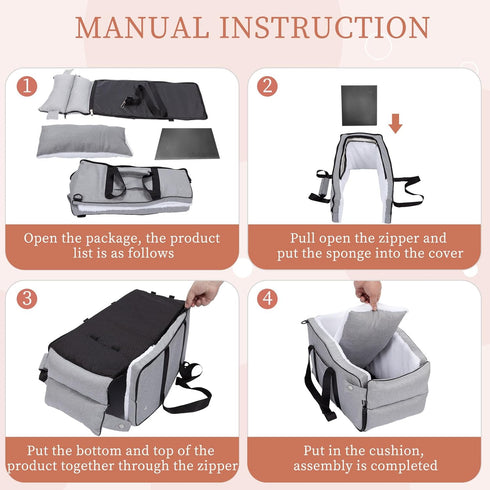 MANUAL INSTRUCTION

1

Open the package, the product list is as follows

2

Pull open the zipper and put the sponge into the cover

3

Put the bottom and top of the product together through the zipper

4

Put in the cushion, assembly is completed