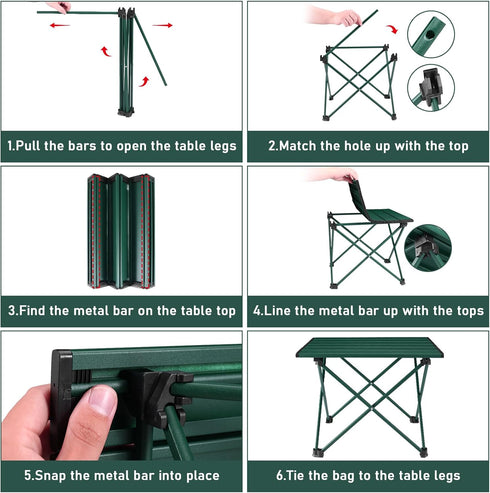 1.Pull the bars to open the table legs

2.Match the hole up with the top

3.Find the metal bar on the table top

4.Line the metal bar up with the tops

5.Snap the metal bar into place

6.Tie the bag to the table legs