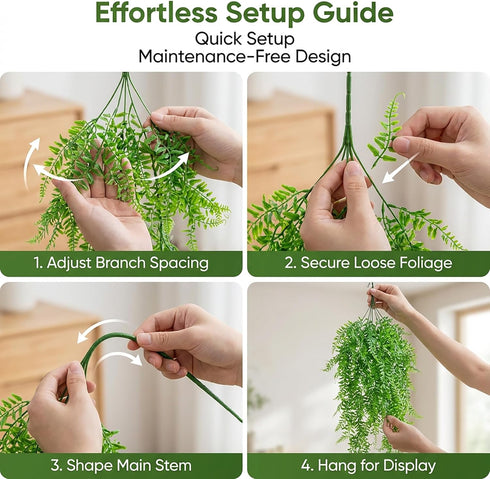 Effortless Setup Guide
Quick Setup
Maintenance-Free Design

1. Adjust Branch Spacing

2. Secure Loose Foliage

3. Shape Main Stem

4. Hang for Display