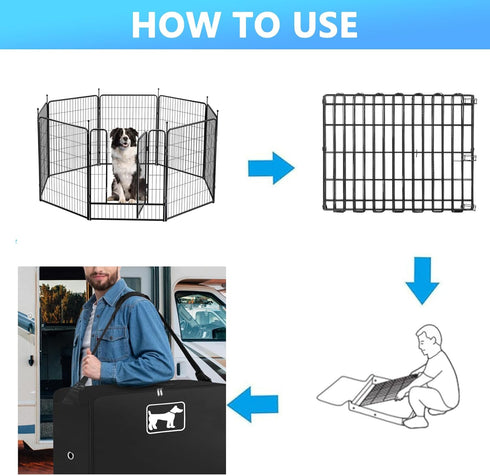 HOW TO USE