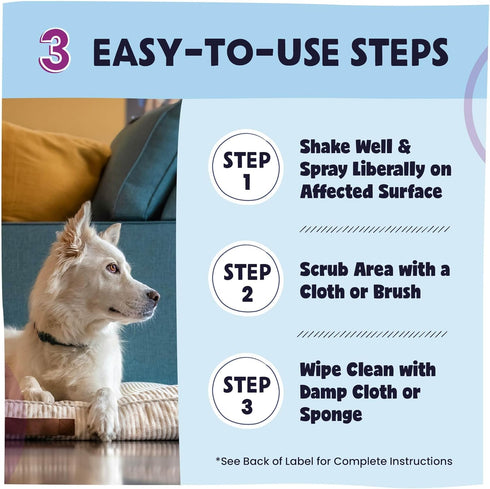 3 EASY-TO-USE STEPS

STEP 1

Shake Well & Spray Liberally on Affected Surface

STEP 2

Scrub Area with a Cloth or Brush

STEP 3

Wipe Clean with Damp Cloth or Sponge

*See Back of Label for Complete Instructions