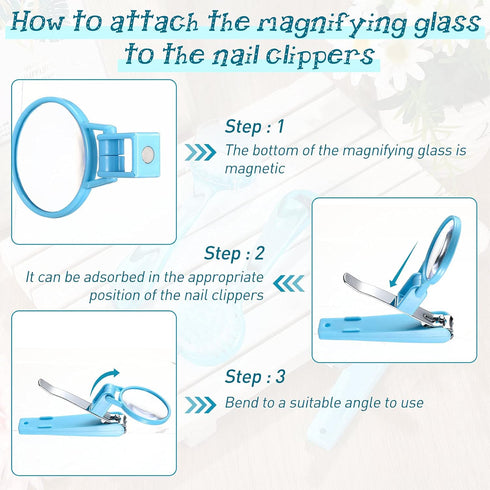 How to attach the magnifying glass to the nail clippers

Step : 1
The bottom of the magnifying glass is magnetic

Step : 2
It can be adsorbed in the appropriate position of the nail clippers

Step : 3
Bend to a suitable angle to use