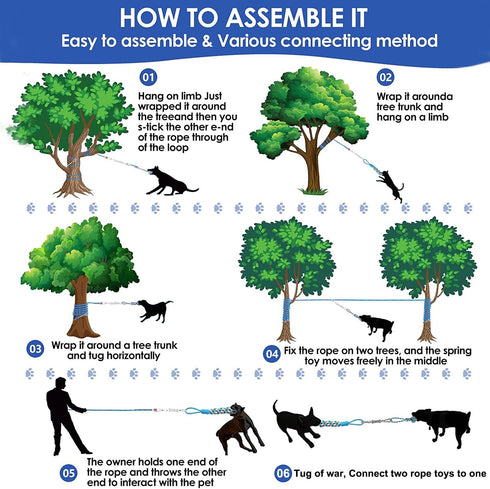 HOW TO ASSEMBLE IT
Easy to assemble & Various connecting method

01
Hang on limb Just wrapped it around the treeand then you s-tick the other e-nd of the rope through of the loop

02
Wrap it arounda tree trunk and hang on a limb

03 Wrap it around a tree trunk and tug horizontally

04 Fix the rope on two trees, and the spring toy moves freely in the middle

05 The owner holds one end of the rope and throws the other end to interact with the pet

06 Tug of war, Connect two rope toys to one