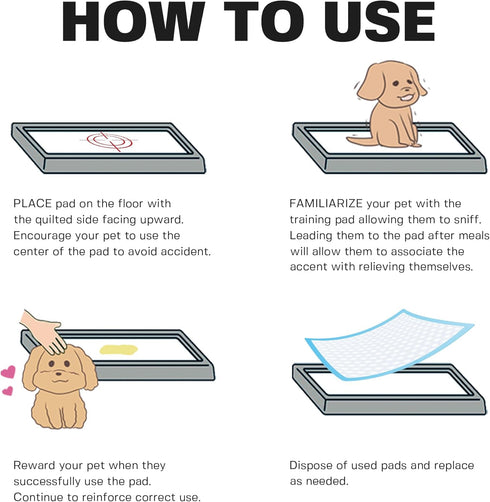 HOW TO USE

PLACE pad on the floor with the quilted side facing upward. Encourage your pet to use the center of the pad to avoid accident.

FAMILIARIZE your pet with the training pad allowing them to sniff. Leading them to the pad after meals will allow them to associate the accent with relieving themselves.

Reward your pet when they successfully use the pad. Continue to reinforce correct use.

Dispose of used pads and replace as needed.