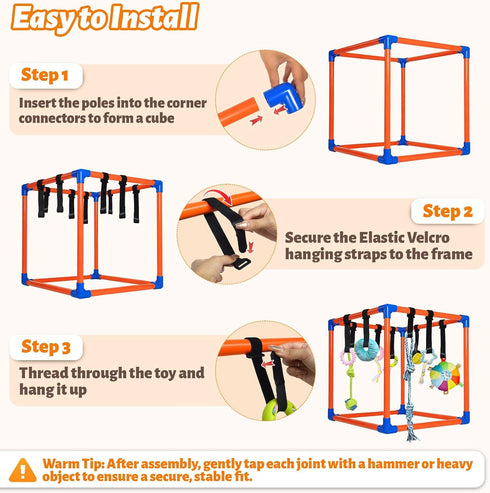 Easy to Install

Step 1

Insert the poles into the corner connectors to form a cube

Step 2

Secure the Elastic Velcro hanging straps to the frame

Step 3

Thread through the toy and hang it up

Warm Tip: After assembly, gently tap each joint with a hammer or heavy object to ensure a secure, stable fit.