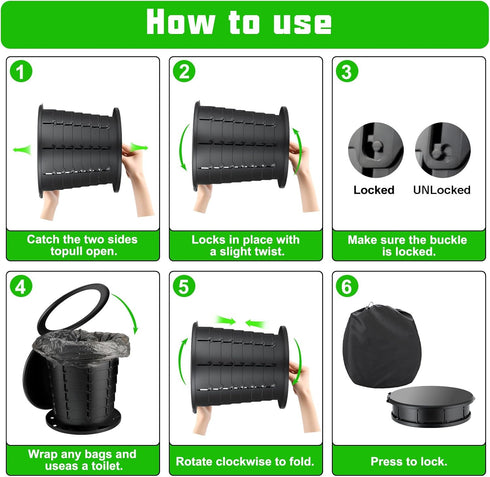 How to use

1

Catch the two sides topull open.

2

Locks in place with a slight twist.

3

Locked UNLocked

Make sure the buckle is locked.

4

Wrap any bags and useas a toilet.

5

Rotate clockwise to fold.

6

Press to lock.