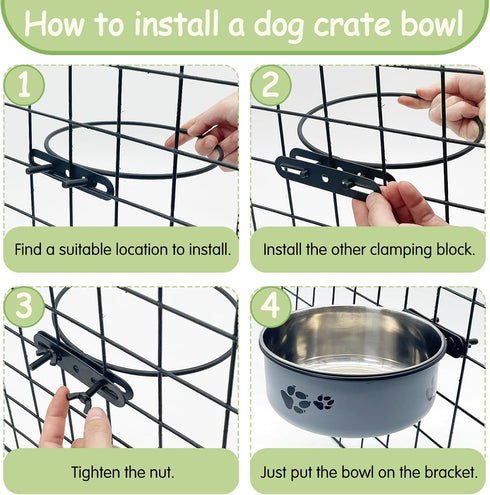 How to install a dog crate bowl

1

Find a suitable location to install.

2

Install the other clamping block.

3

Tighten the nut.

4

Just put the bowl on the bracket.