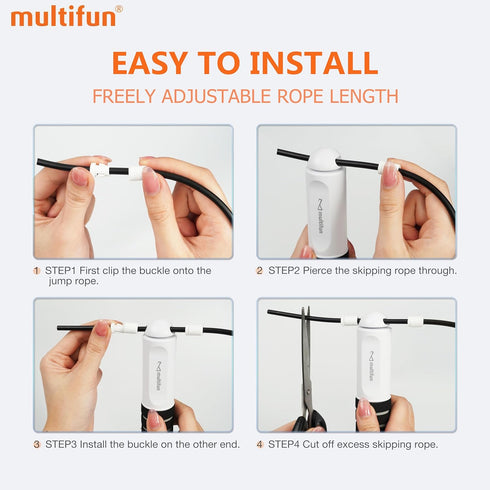 multifun®

EASY TO INSTALL

FREELY ADJUSTABLE ROPE LENGTH

multifun

1 STEP1 First clip the buckle onto the jump rope.

multifun

2 STEP2 Pierce the skipping rope through.

multifun

3 STEP3 Install the buckle on the other end.

multifun

4 STEP4 Cut off excess skipping rope.