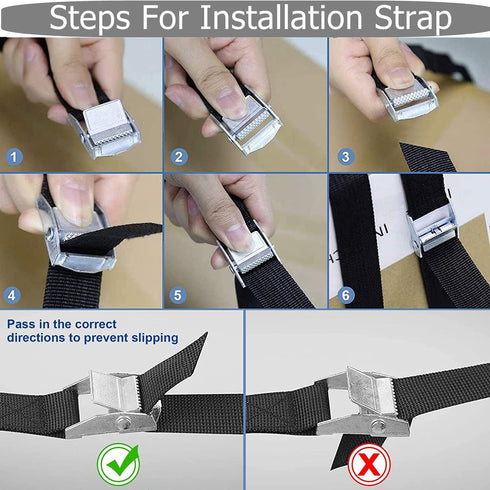 Steps For Installation Strap

1

2

3

4

5

6

Pass in the correct directions to prevent slipping