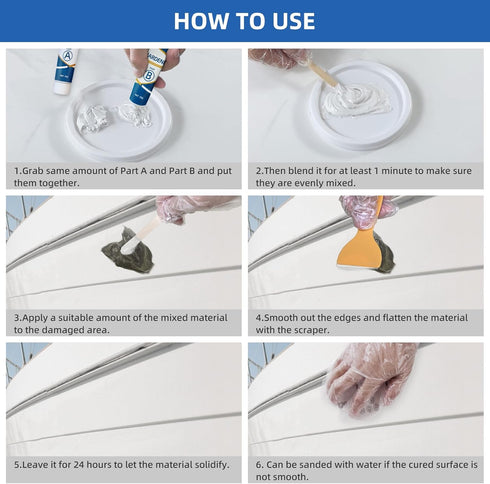 HOW TO USE

A

ARDEN

B

1.Grab same amount of Part A and Part B and put them together.

2.Then blend it for at least 1 minute to make sure they are evenly mixed.

3.Apply a suitable amount of the mixed material to the damaged area.

4.Smooth out the edges and flatten the material with the scraper.

5.Leave it for 24 hours to let the material solidify.

6. Can be sanded with water if the cured surface is not smooth.