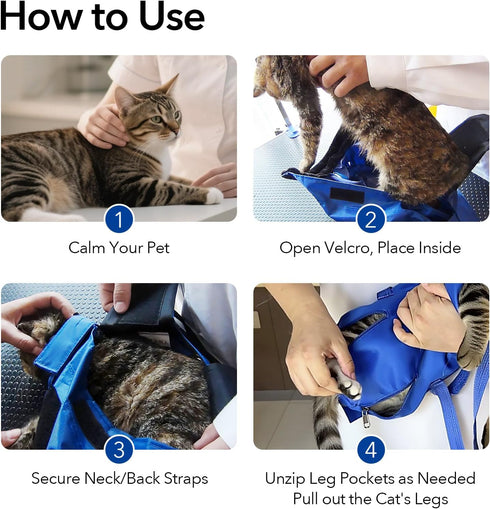 How to Use

1
Calm Your Pet

2
Open Velcro, Place Inside

3
Secure Neck/Back Straps

4
Unzip Leg Pockets as Needed
Pull out the Cat's Legs