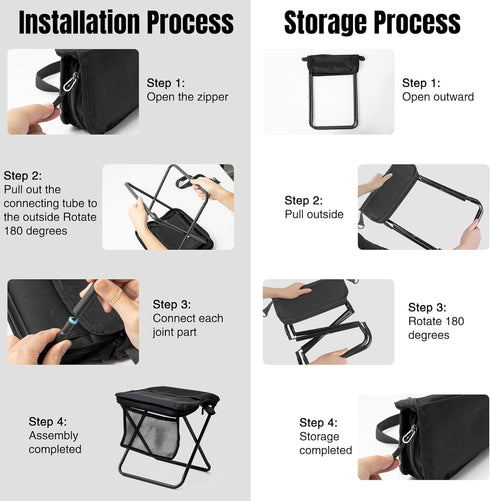 Installation Process

Step 1:
Open the zipper

Step 2:
Pull out the connecting tube to the outside Rotate 180 degrees

Step 3:
Connect each joint part

Step 4:
Assembly completed

Storage Process

Step 1:
Open outward

Step 2:
Pull outside

Step 3:
Rotate 180 degrees

Step 4:
Storage completed