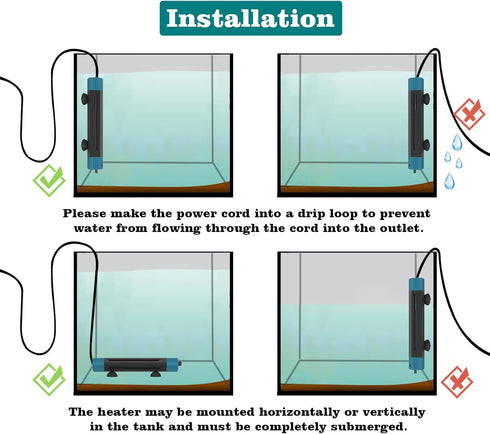 Installation

Please make the power cord into a drip loop to prevent water from flowing through the cord into the outlet.

The heater may be mounted horizontally or vertically in the tank and must be completely submerged.