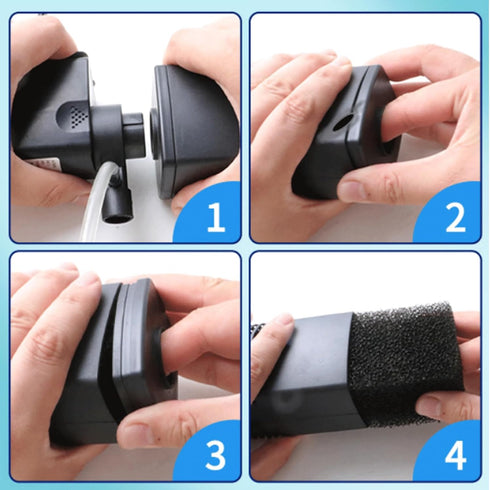 1
2
3
4