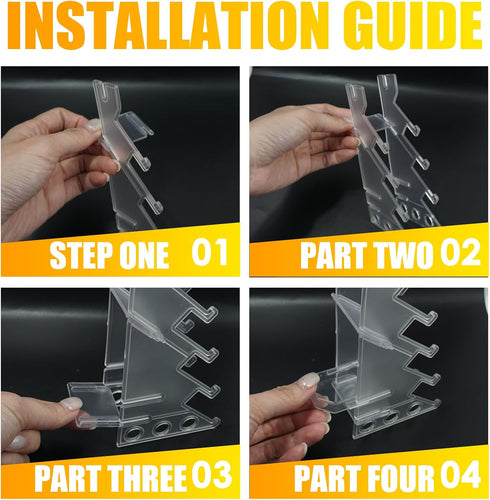 INSTALLATION GUIDE

STEP ONE 01

PART TWO 02

PART THREE 03

PART FOUR 04