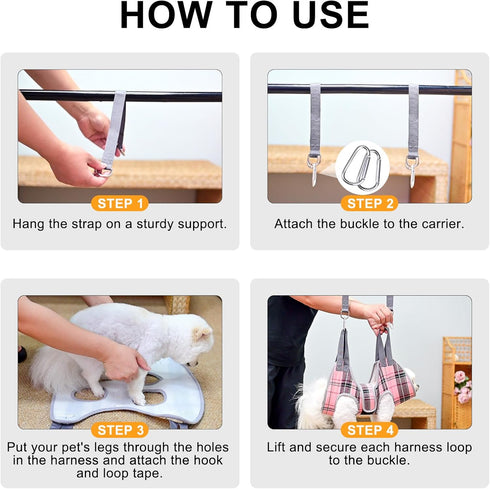 HOW TO USE

STEP 1
Hang the strap on a sturdy support.

STEP 2
Attach the buckle to the carrier.

STEP 3
Put your pet's legs through the holes in the harness and attach the hook and loop tape.

STEP 4
Lift and secure each harness loop to the buckle.