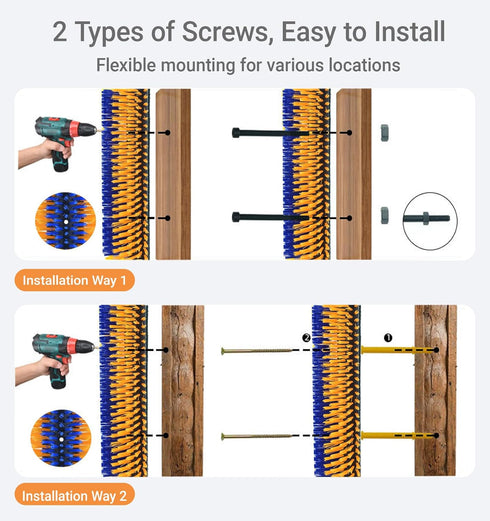 2 Types of Screws, Easy to Install

Flexible mounting for various locations

Installation Way 1

2

1

Installation Way 2