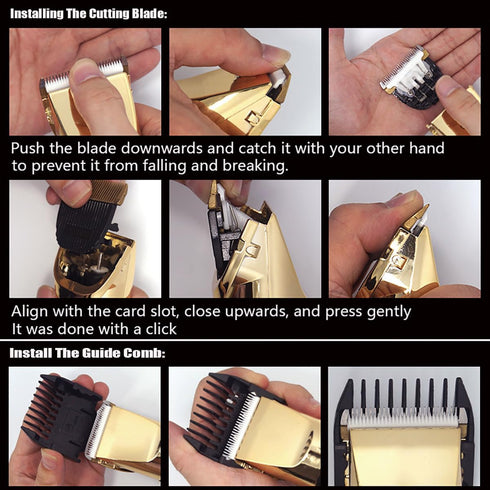 Installing The Cutting Blade:

Push the blade downwards and catch it with your other hand to prevent it from falling and breaking.

Align with the card slot, close upwards, and press gently
It was done with a click

Install The Guide Comb: