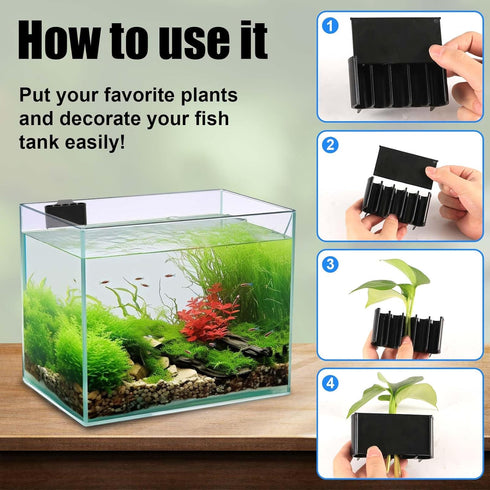 How to use it

Put your favorite plants and decorate your fish tank easily!

1

2

3

4