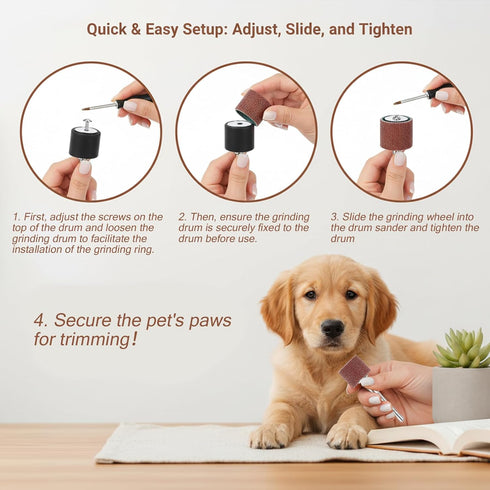 Quick & Easy Setup: Adjust, Slide, and Tighten

1. First, adjust the screws on the top of the drum and loosen the grinding drum to facilitate the installation of the grinding ring.

2. Then, ensure the grinding drum is securely fixed to the drum before use.

3. Slide the grinding wheel into the drum sander and tighten the drum

4. Secure the pet's paws for trimming!