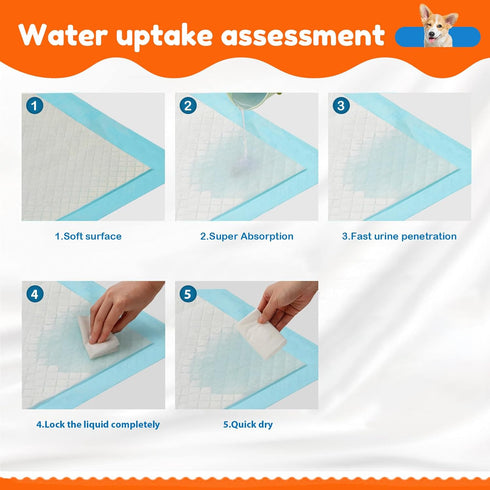 Water uptake assessment

1

1.Soft surface

2

2.Super Absorption

3

3.Fast urine penetration

4

4.Lock the liquid completely

5

5.Quick dry